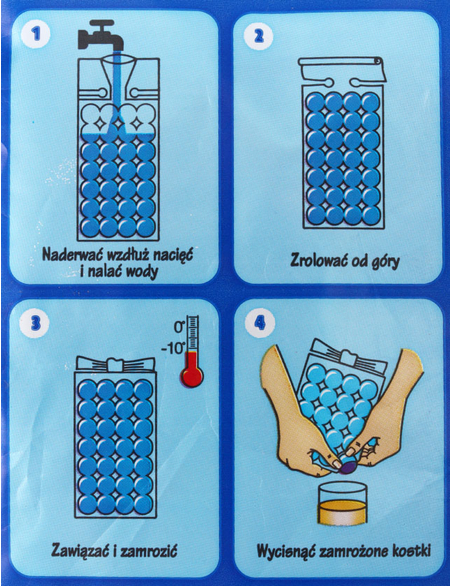 1

Naderwać wzdłuż nacięć i nalać wody

2

Zrolować od góry

3

0°
-10°

Zawiązać i zamrozić

4

Wycisnąć zamrożone kostki